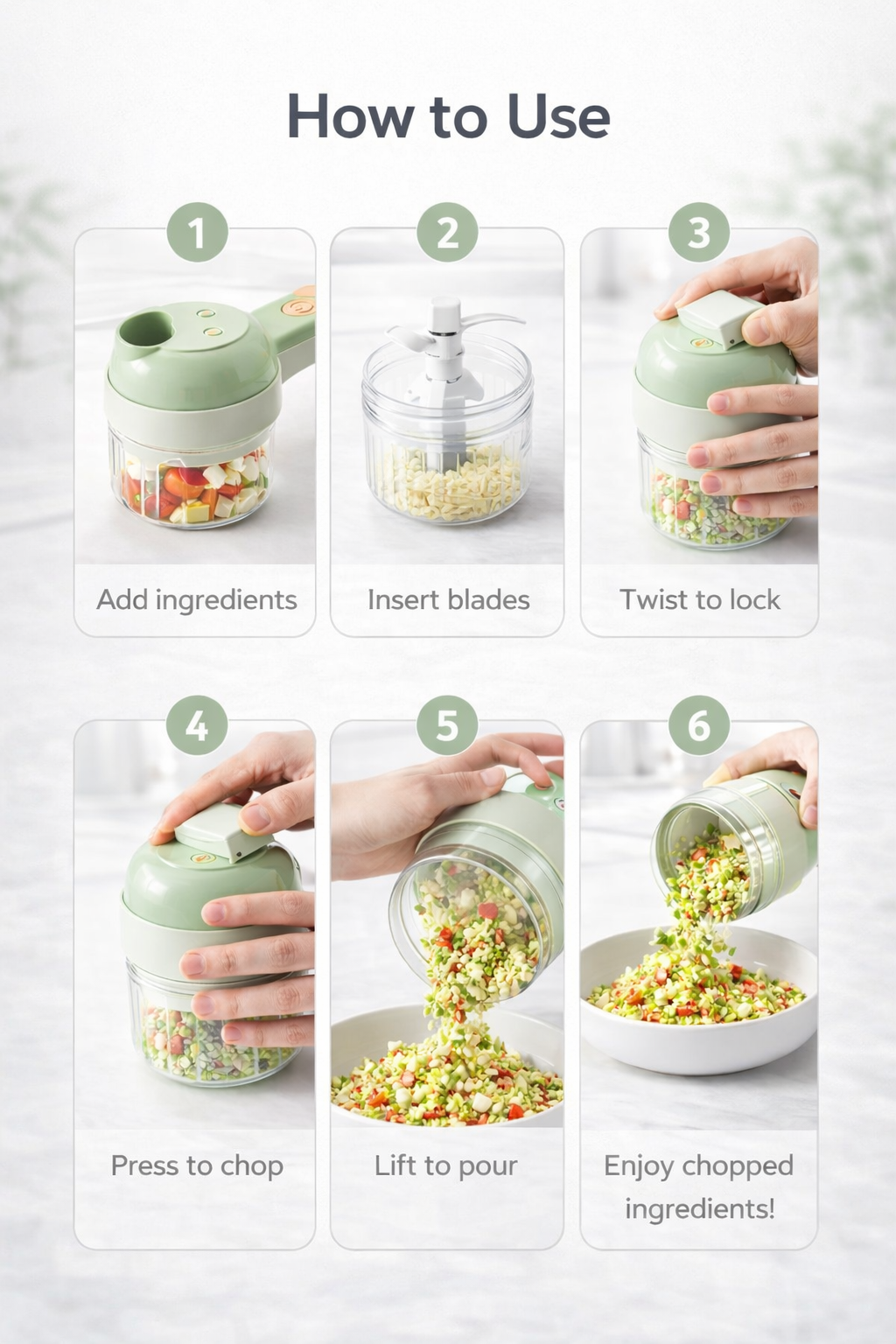 How to Use

1

Add ingredients

2

Insert blades

3

Twist to lock

4

Press to chop

5

Lift to pour

6

Enjoy chopped ingredients!