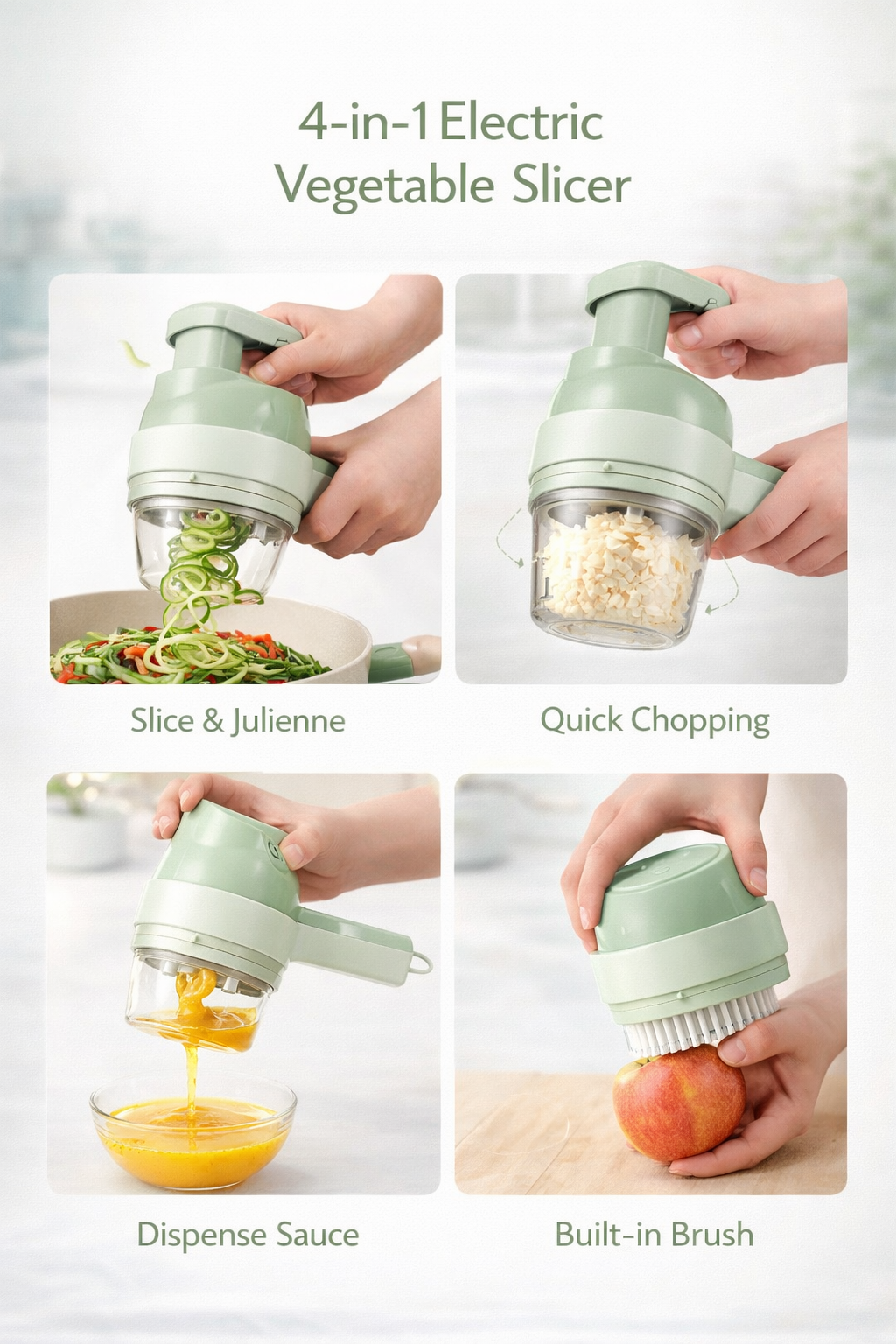 4-in-1 Electric Vegetable Slicer

Slice & Julienne

Quick Chopping

Dispense Sauce

Built-in Brush